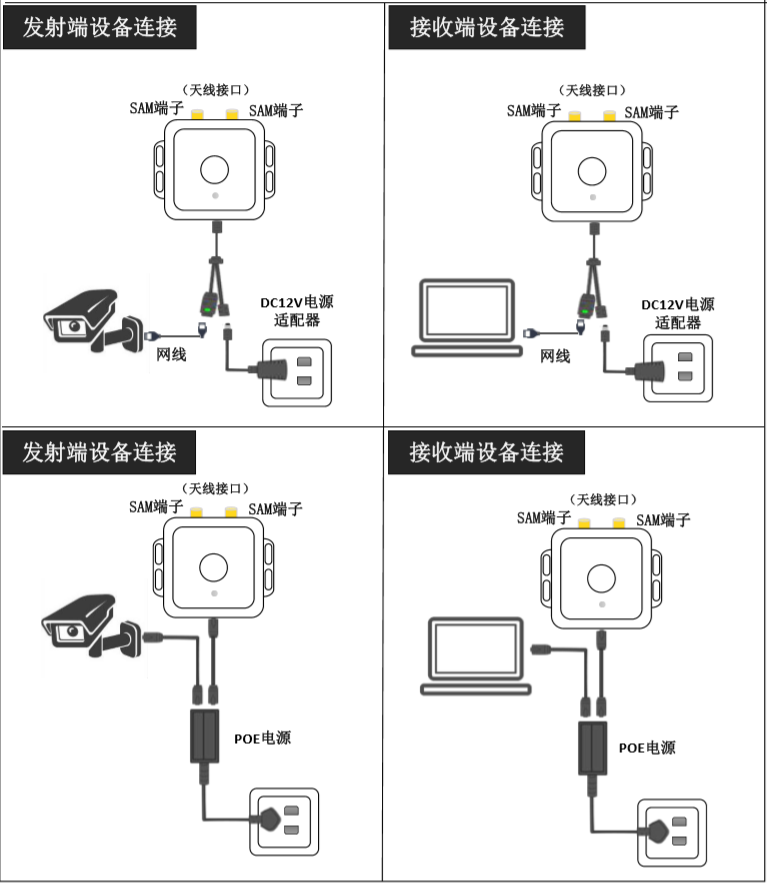 发射端设备连接

（天线接口）

SAM端子

SAM端子

DC12V电源适配器

网线

接收端设备连接

（天线接口）

SAM端子

SAM端子

DC12V电源适配器

网线

发射端设备连接

（天线接口）

SAM端子

SAM端子

POE电源

接收端设备连接

（天线接口）

SAM端子

SAM端子

POE电源